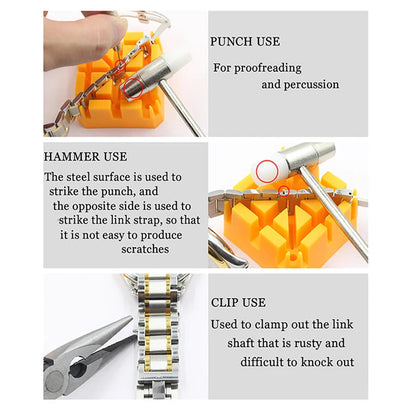 PUNCH USE

For proofreading and percussion

HAMMER USE

The steel surface is used to strike the punch, and the opposite side is used to strike the link strap, so that it is not easy to produce scratches

CLIP USE

Used to clamp out the link shaft that is rusty and difficult to knock out