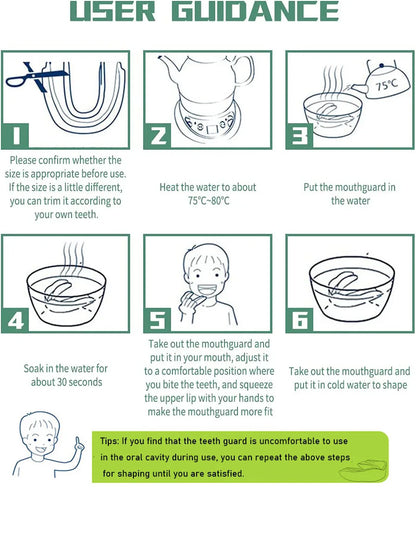 USER GUIDANCE

1

Please confirm whether the size is appropriate before use. If the size is a little different, you can trim it according to your own teeth.

2

Heat the water to about 75°C~80°C

75°C

3

Put the mouthguard in the water

4

Soak in the water for about 30 seconds

5

Take out the mouthguard and put it in your mouth, adjust it to a comfortable position where you bite the teeth, and squeeze the upper lip with your hands to make the mouthguard more fit

6

Take out the mouthguard and put it in cold water to shape

Tips: If you find that the teeth guard is uncomfortable to use in the oral cavity during use, you can repeat the above steps for shaping until you are satisfied.