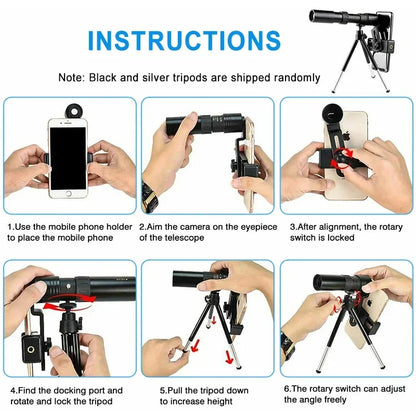 INSTRUCTIONS

Note: Black and silver tripods are shipped randomly

1.Use the mobile phone holder to place the mobile phone

2.Aim the camera on the eyepiece of the telescope

3.After alignment, the rotary switch is locked

4.Find the docking port and rotate and lock the tripod

5.Pull the tripod down to increase height

6.The rotary switch can adjust the angle freely