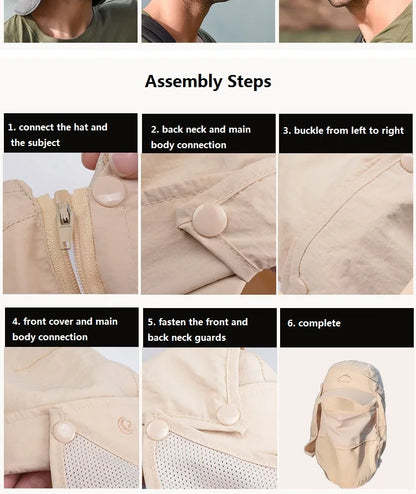 Assembly Steps

1. connect the hat and the subject

2. back neck and main body connection

3. buckle from left to right

4. front cover and main body connection

5. fasten the front and back neck guards

6. complete