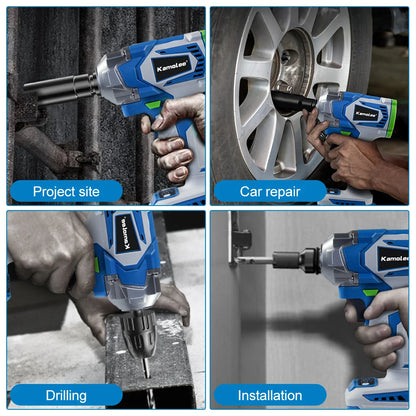 Kamolee

Project site

Kamolee

Car repair

Kamolee

Drilling

Kamolee

Installation