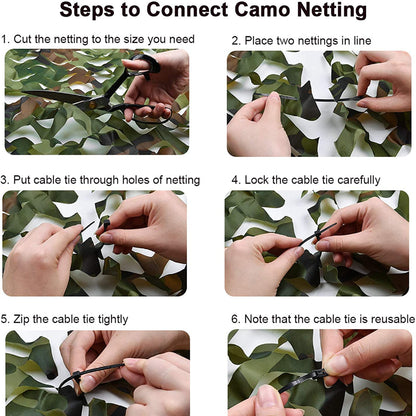 Steps to Connect Camo Netting

1. Cut the netting to the size you need

2. Place two nettings in line

3. Put cable tie through holes of netting

4. Lock the cable tie carefully

5. Zip the cable tie tightly

6. Note that the cable tie is reusable