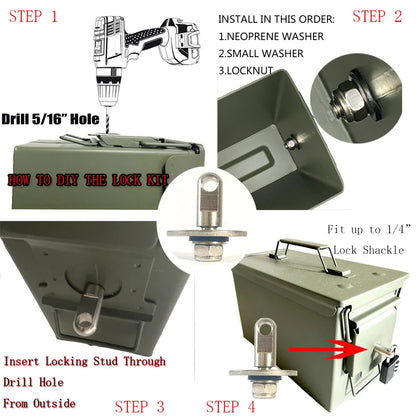 STEP 1

Drill 5/16" Hole

HOW TO DIY THE LOCK KIT

INSTALL IN THIS ORDER:
1.NEOPRENE WASHER
2.SMALL WASHER
3.LOCKNUT

STEP 2

Insert Locking Stud Through
Drill Hole
From Outside

STEP 3

Fit up to 1/4"
Lock Shackle

STEP 4