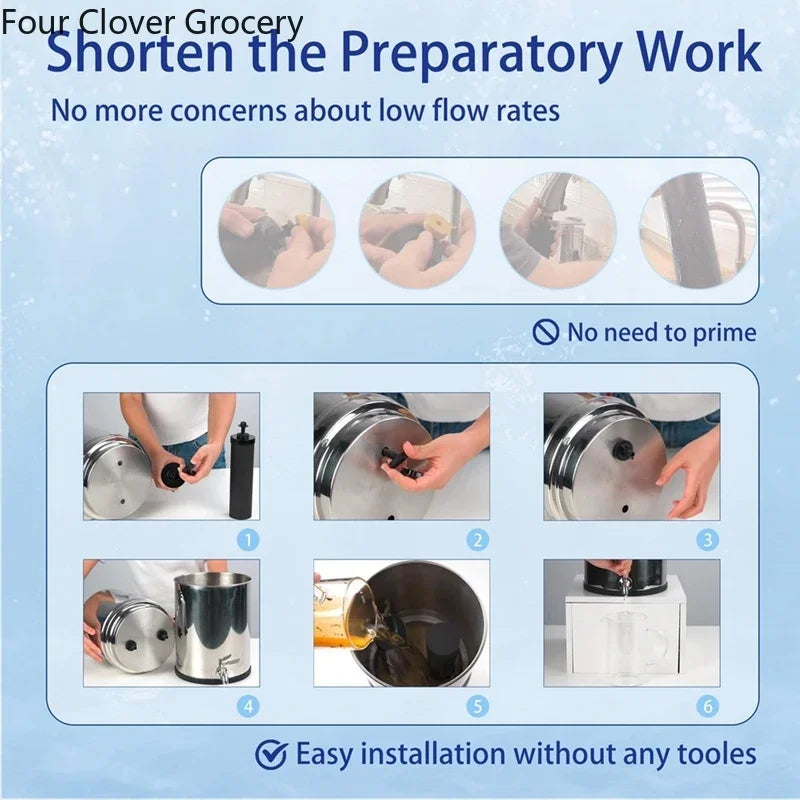 Four Clover Grocery
Shorten the Preparatory Work
No more concerns about low flow rates

No need to prime

1
2
3
4
5
6

Easy installation without any tooles