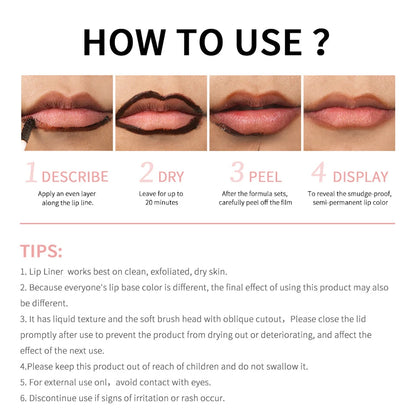 HOW TO USE ?

1 DESCRIBE
Apply an even layer along the lip line.

2 DRY
Leave for up to 20 minutes

3 PEEL
After the formula sets, carefully peel off the film

4 DISPLAY
To reveal the smudge-proof, semi-permanent lip color

TIPS:
1. Lip Liner works best on clean, exfoliated, dry skin.
2. Because everyone's lip base color is different, the final effect of using this product may also be different.
3. It has liquid texture and the soft brush head with oblique cutout，Please close the lid promptly after use to prevent the product from drying out or deteriorating, and affect the effect of the next use.
4.Please keep this product out of reach of children and do not swallow it.
5. For external use onl，avoid contact with eyes.
6. Discontinue use if signs of irritation or rash occur.