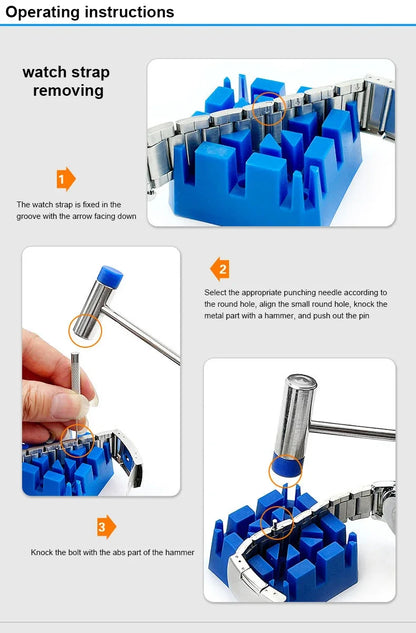 Operating instructions

watch strap removing

1

The watch strap is fixed in the groove with the arrow facing down

2

Select the appropriate punching needle according to the round hole, align the small round hole, knock the metal part with a hammer, and push out the pin

3

Knock the bolt with the abs part of the hammer