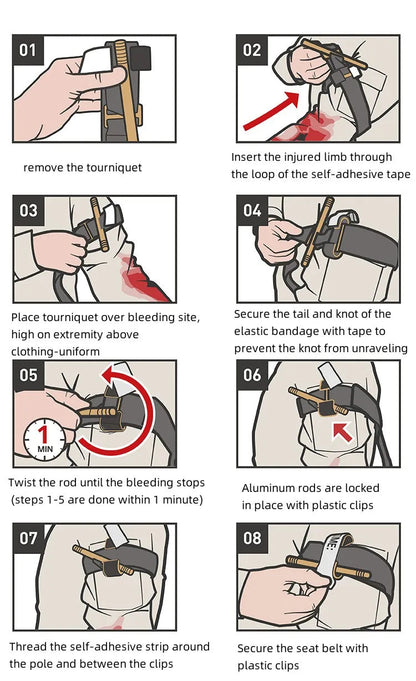 01

remove the tourniquet

02

Insert the injured limb through the loop of the self-adhesive tape

03

Place tourniquet over bleeding site, high on extremity above clothing-uniform

04

Secure the tail and knot of the elastic bandage with tape to prevent the knot from unraveling

05

1
MIN

Twist the rod until the bleeding stops (steps 1-5 are done within 1 minute)

06

Aluminum rods are locked in place with plastic clips

07

Thread the self-adhesive strip around the pole and between the clips

08

Secure the seat belt with plastic clips