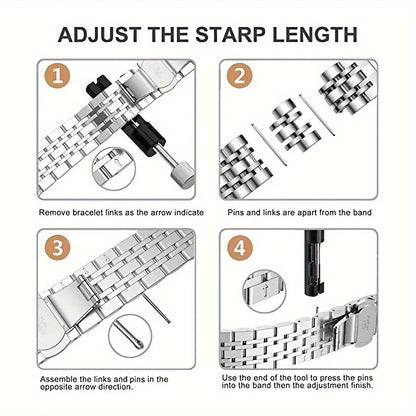 ADJUST THE STARP LENGTH

1

Remove bracelet links as the arrow indicate

2

Pins and links are apart from the band

3

Assemble the links and pins in the opposite arrow direction.

4

Use the end of the tool to press the pins into the band then the adjustment finish.