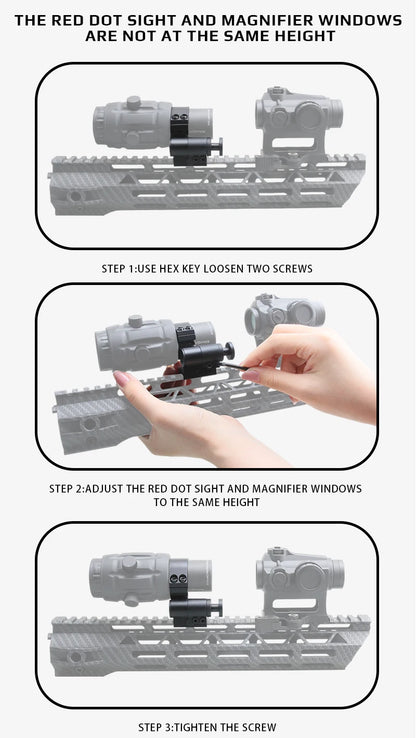 THE RED DOT SIGHT AND MAGNIFIER WINDOWS ARE NOT AT THE SAME HEIGHT

STEP 1:USE HEX KEY LOOSEN TWO SCREWS

STEP 2:ADJUST THE RED DOT SIGHT AND MAGNIFIER WINDOWS TO THE SAME HEIGHT

STEP 3:TIGHTEN THE SCREW