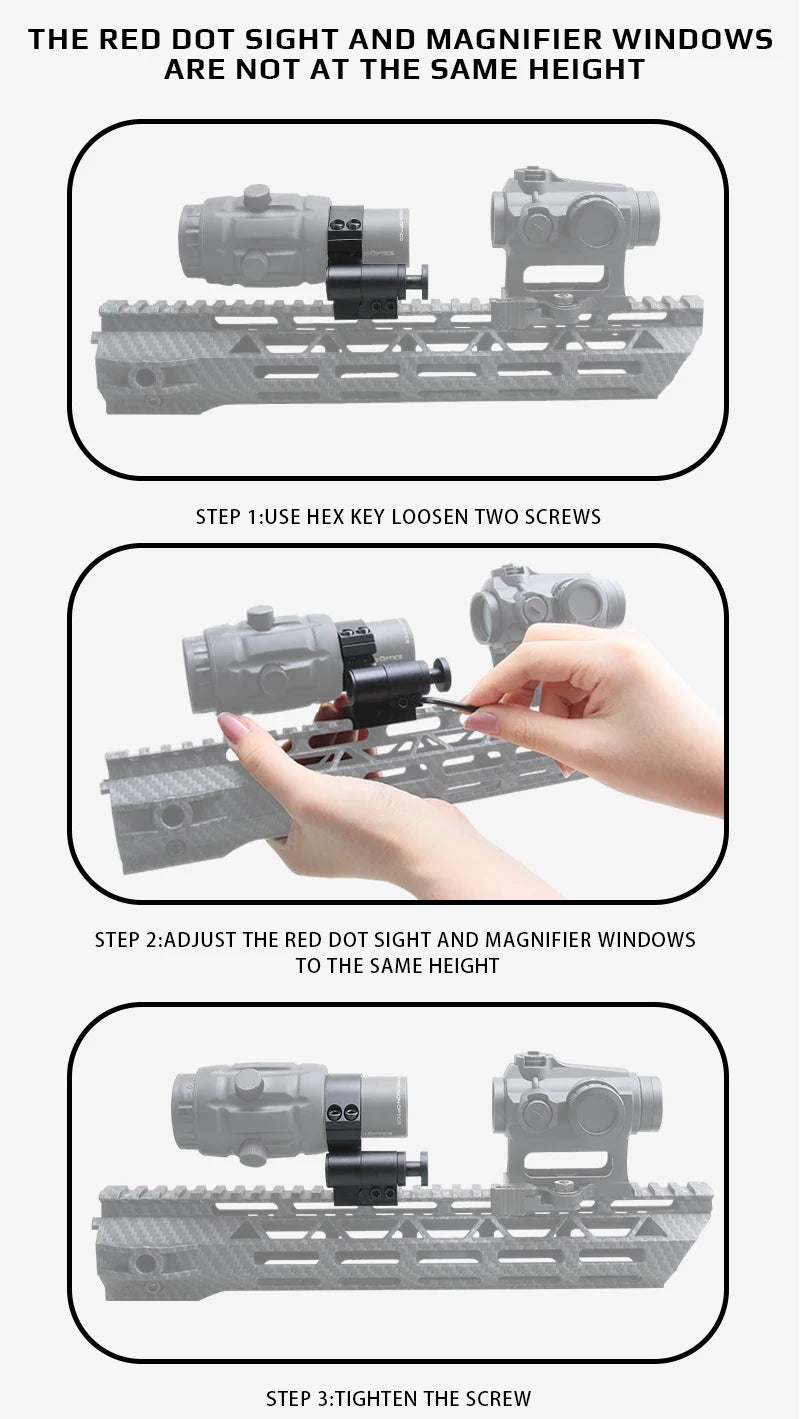 THE RED DOT SIGHT AND MAGNIFIER WINDOWS ARE NOT AT THE SAME HEIGHT

STEP 1:USE HEX KEY LOOSEN TWO SCREWS

STEP 2:ADJUST THE RED DOT SIGHT AND MAGNIFIER WINDOWS TO THE SAME HEIGHT

STEP 3:TIGHTEN THE SCREW