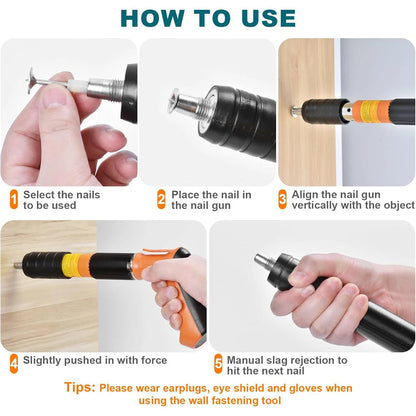 HOW TO USE

1 Select the nails to be used

2 Place the nail in the nail gun

3 Align the nail gun vertically with the object

4 Slightly pushed in with force

5 Manual slag rejection to hit the next nail

Tips: Please wear earplugs, eye shield and gloves when using the wall fastening tool