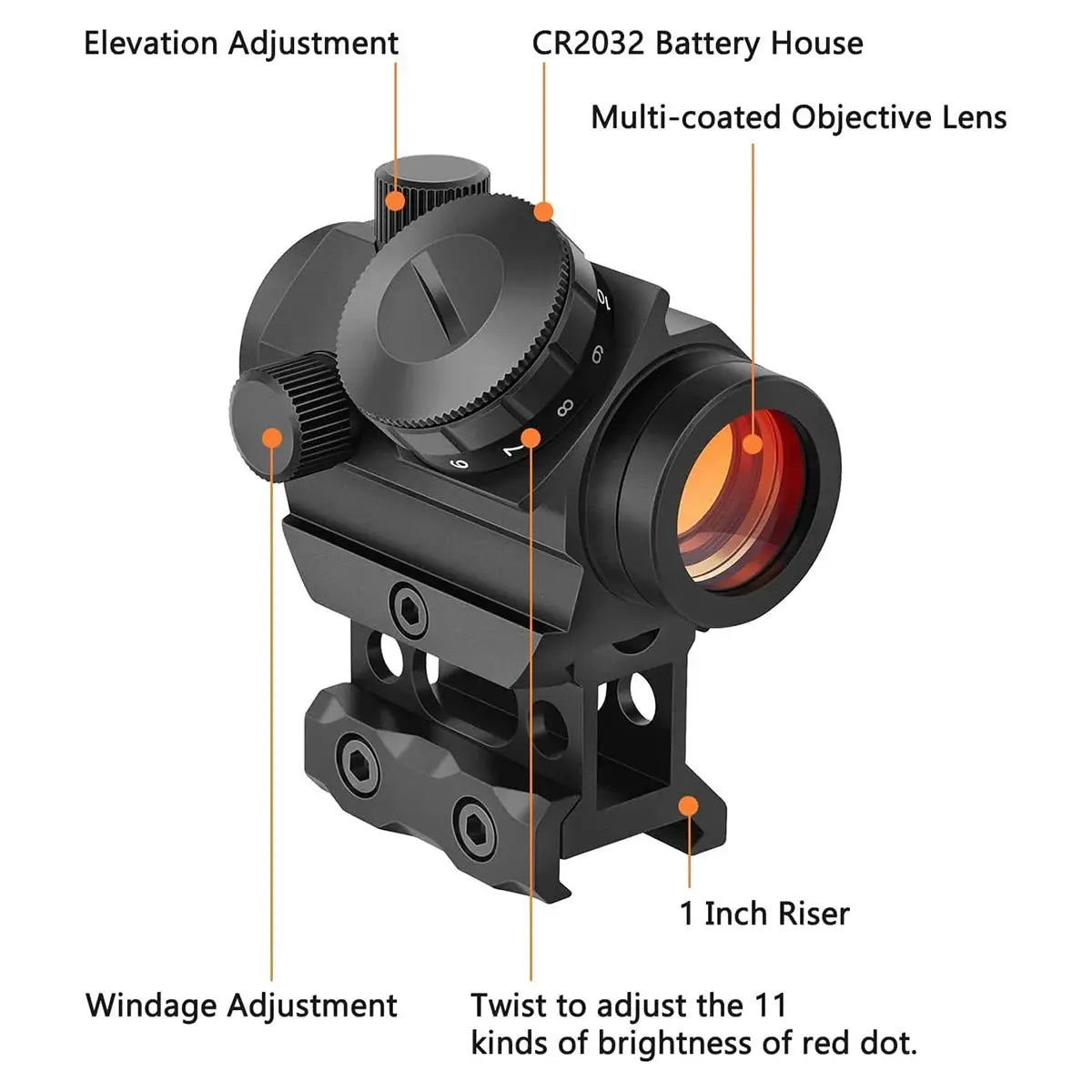 Elevation Adjustment

CR2032 Battery House

Multi-coated Objective Lens

10

9

8

7

6

1 Inch Riser

Windage Adjustment

Twist to adjust the 11 kinds of brightness of red dot.