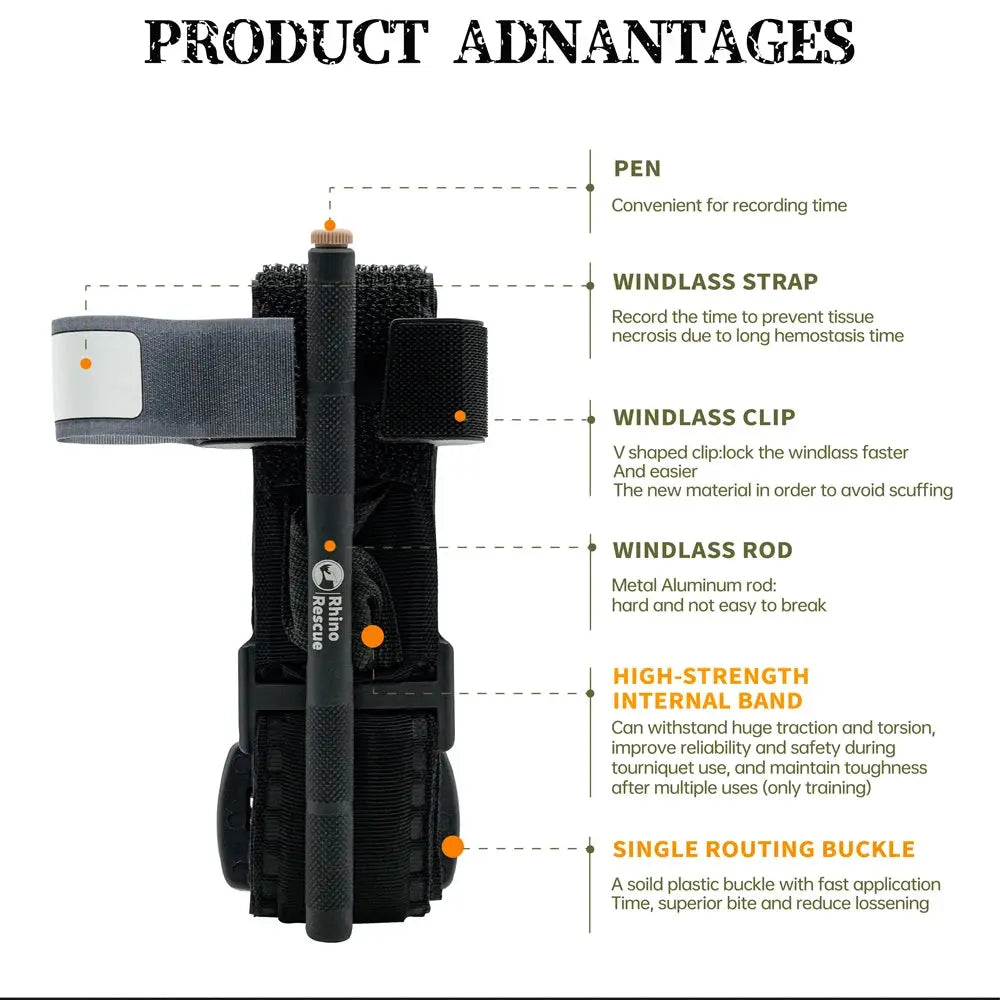 PRODUCT ADNANTAGES

PEN

Convenient for recording time

WINDLASS STRAP

Record the time to prevent tissue necrosis due to long hemostasis time

WINDLASS CLIP

V shaped clip:lock the windlass faster
And easier
The new material in order to avoid scuffing

WINDLASS ROD

Metal Aluminum rod:
hard and not easy to break

HIGH-STRENGTH INTERNAL BAND

Can withstand huge traction and torsion, improve reliability and safety during tourniquet use, and maintain toughness after multiple uses (only training)

SINGLE ROUTING BUCKLE

A soild plastic buckle with fast application Time, superior bite and reduce lossening

Rhino Rescue