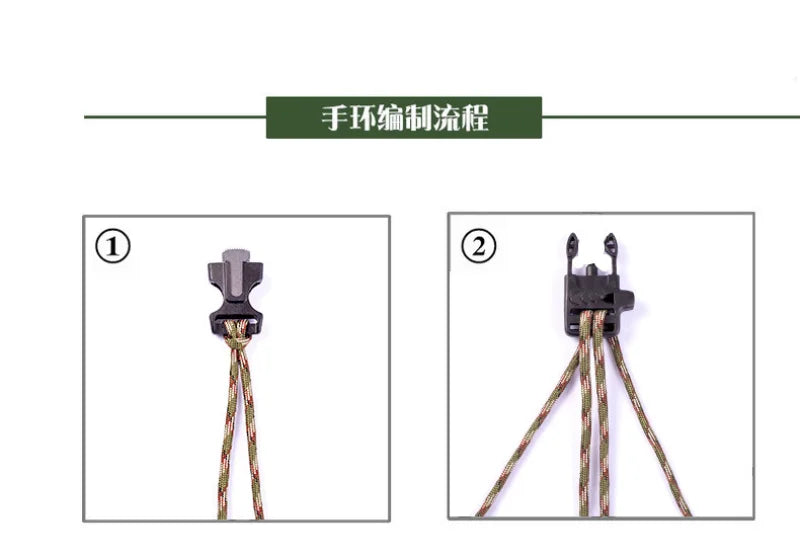 手环编制流程

①

②