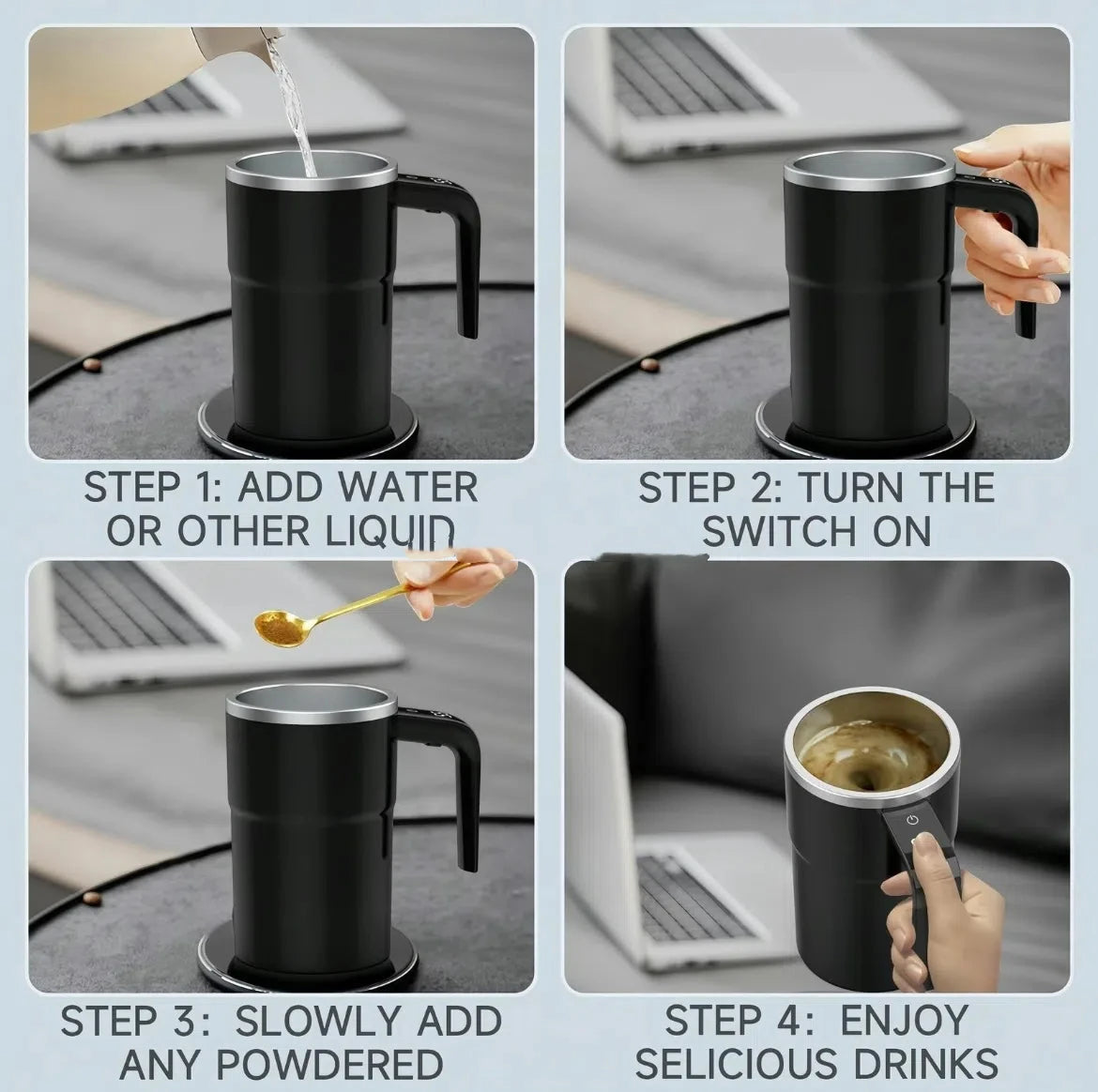 STEP 1: ADD WATER OR OTHER LIQUID

STEP 2: TURN THE SWITCH ON

STEP 3: SLOWLY ADD ANY POWDERED

STEP 4: ENJOY SELICIOUS DRINKS