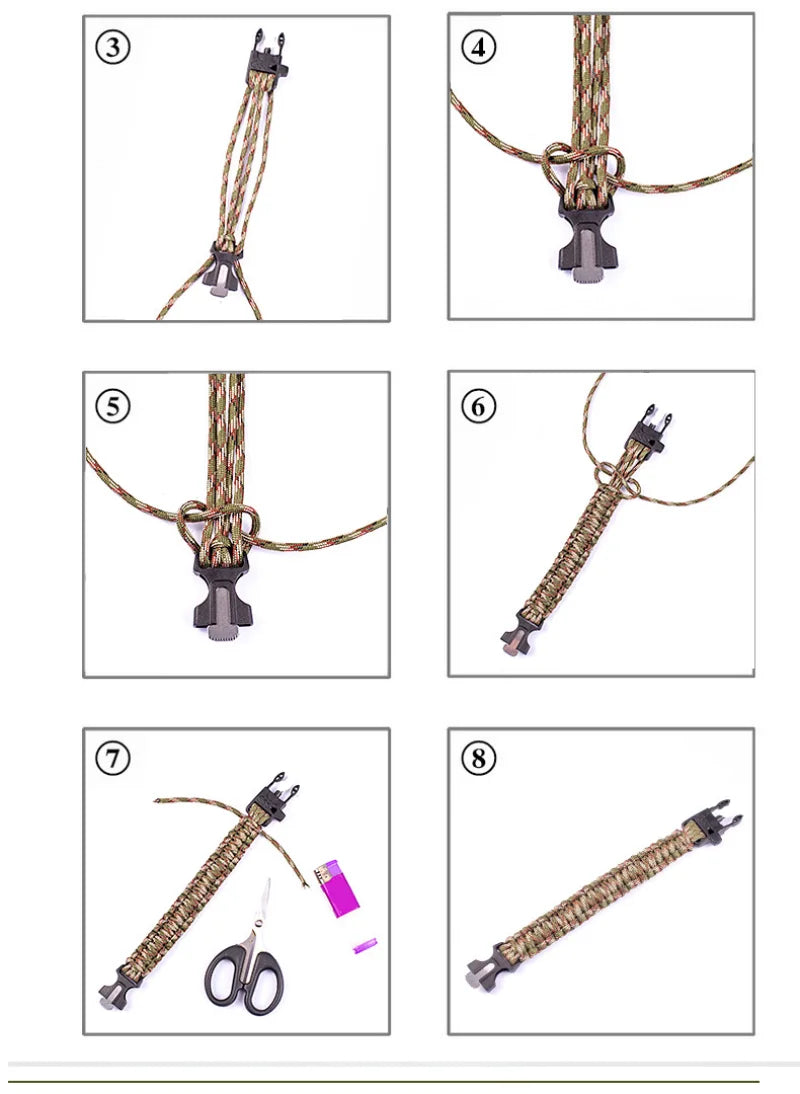 ③

④

⑤

⑥

⑦

⑧