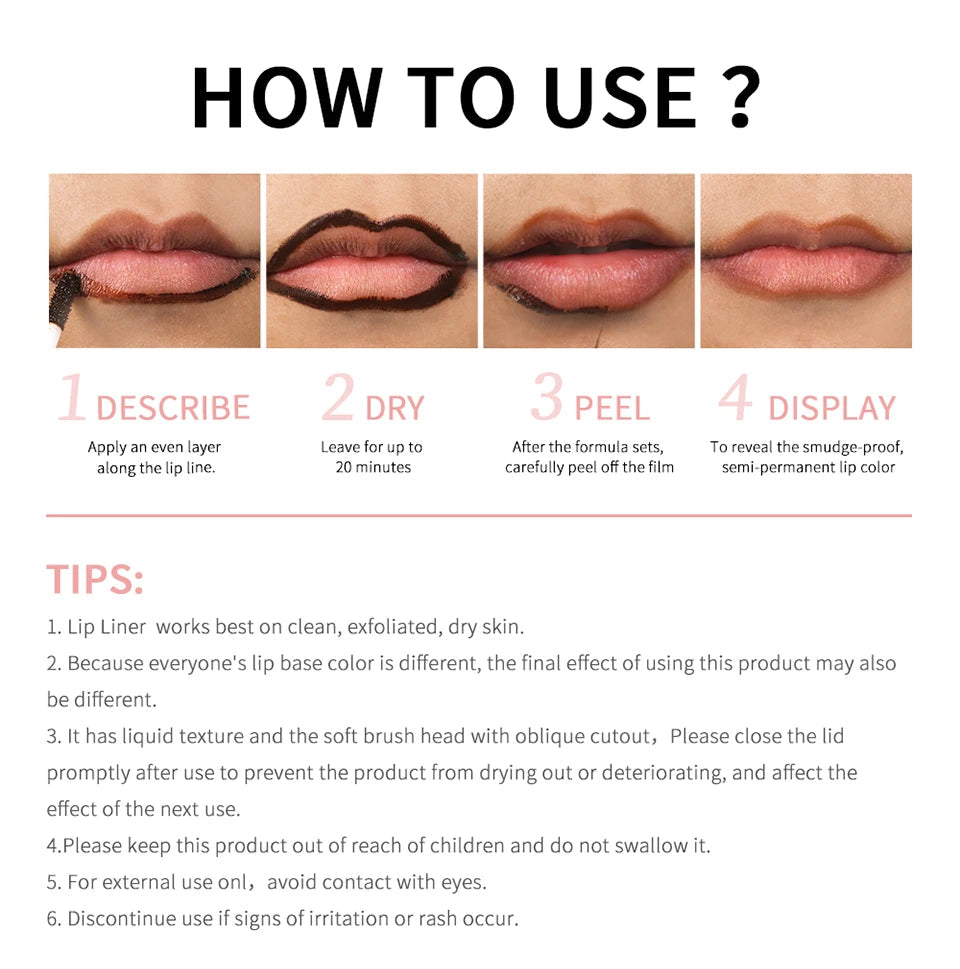 HOW TO USE ?

1 DESCRIBE
Apply an even layer along the lip line.

2 DRY
Leave for up to 20 minutes

3 PEEL
After the formula sets, carefully peel off the film

4 DISPLAY
To reveal the smudge-proof, semi-permanent lip color

TIPS:
1. Lip Liner  works best on clean, exfoliated, dry skin.
2. Because everyone's lip base color is different, the final effect of using this product may also be different.
3. It has liquid texture and the soft brush head with oblique cutout，Please close the lid promptly after use to prevent the product from drying out or deteriorating, and affect the effect of the next use.
4.Please keep this product out of reach of children and do not swallow it.
5. For external use onl，avoid contact with eyes.
6. Discontinue use if signs of irritation or rash occur.