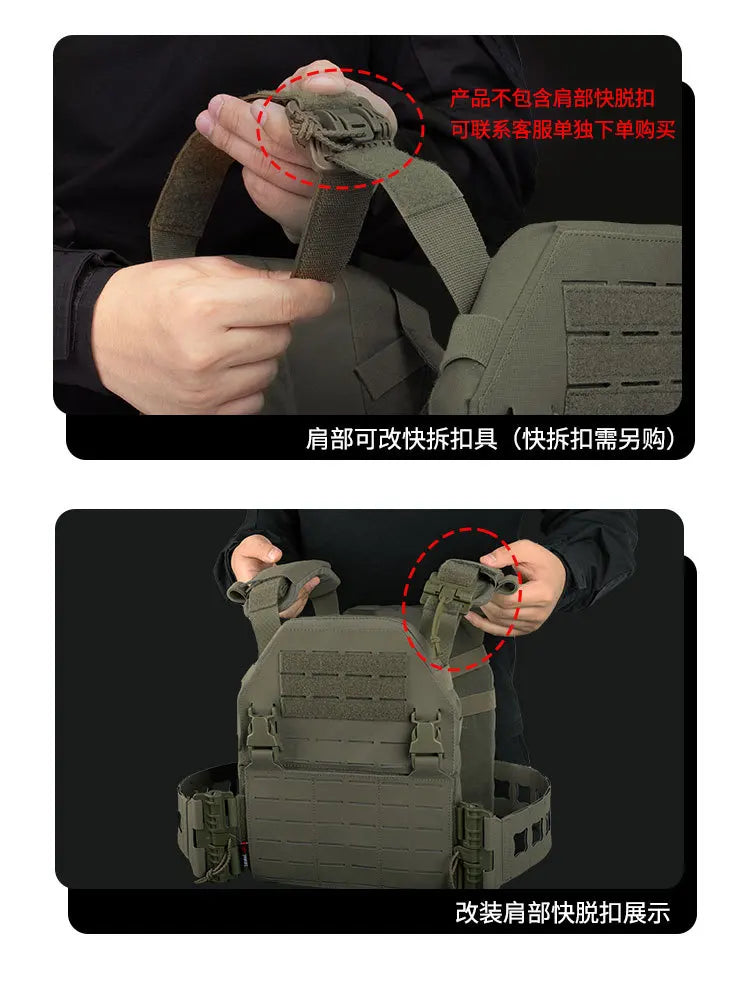 产品不包含肩部快脱扣
可联系客服单独下单购买

肩部可改快拆扣具（快拆扣需另购）

改装肩部快脱扣展示