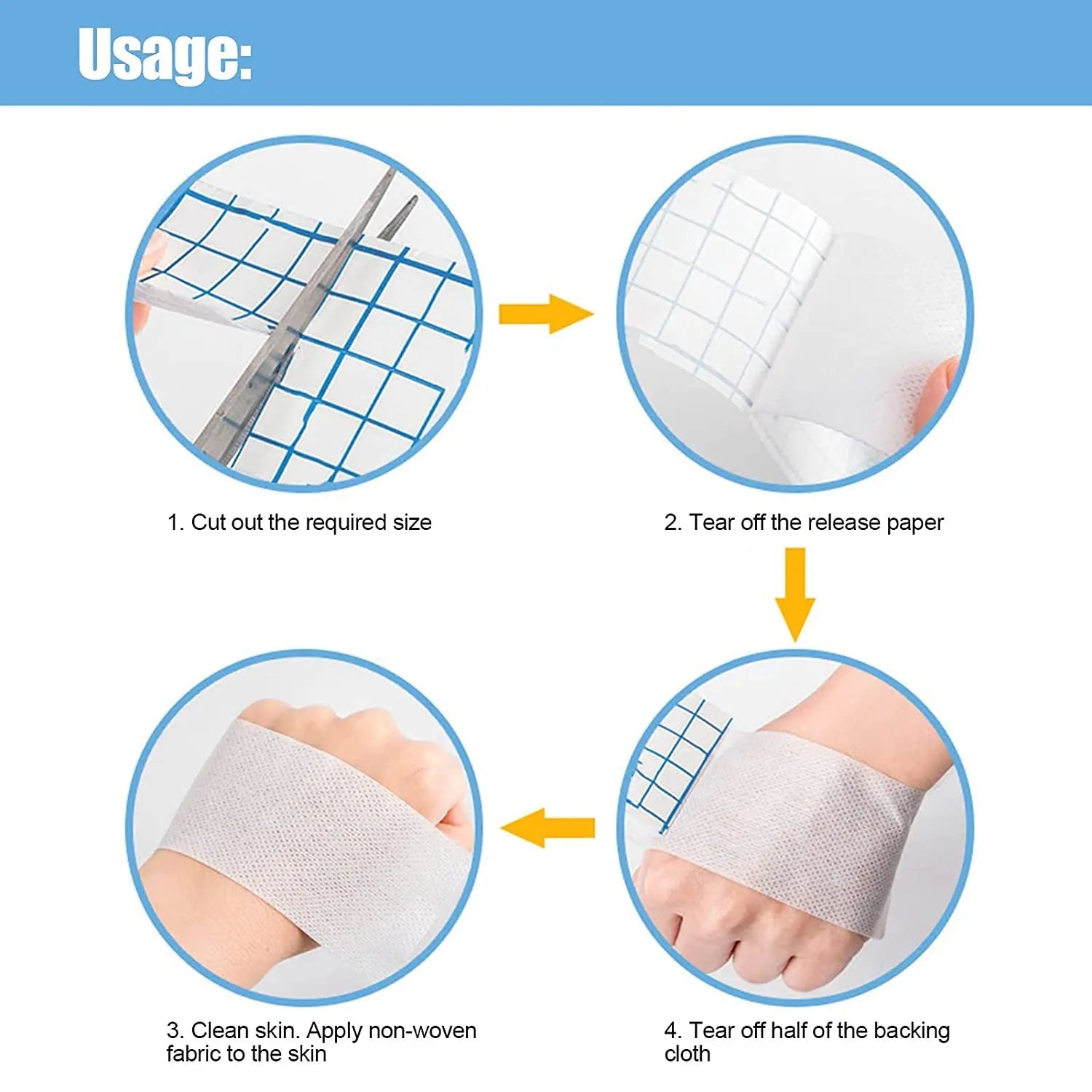 Usage:

1. Cut out the required size

2. Tear off the release paper

3. Clean skin. Apply non-woven fabric to the skin

4. Tear off half of the backing cloth